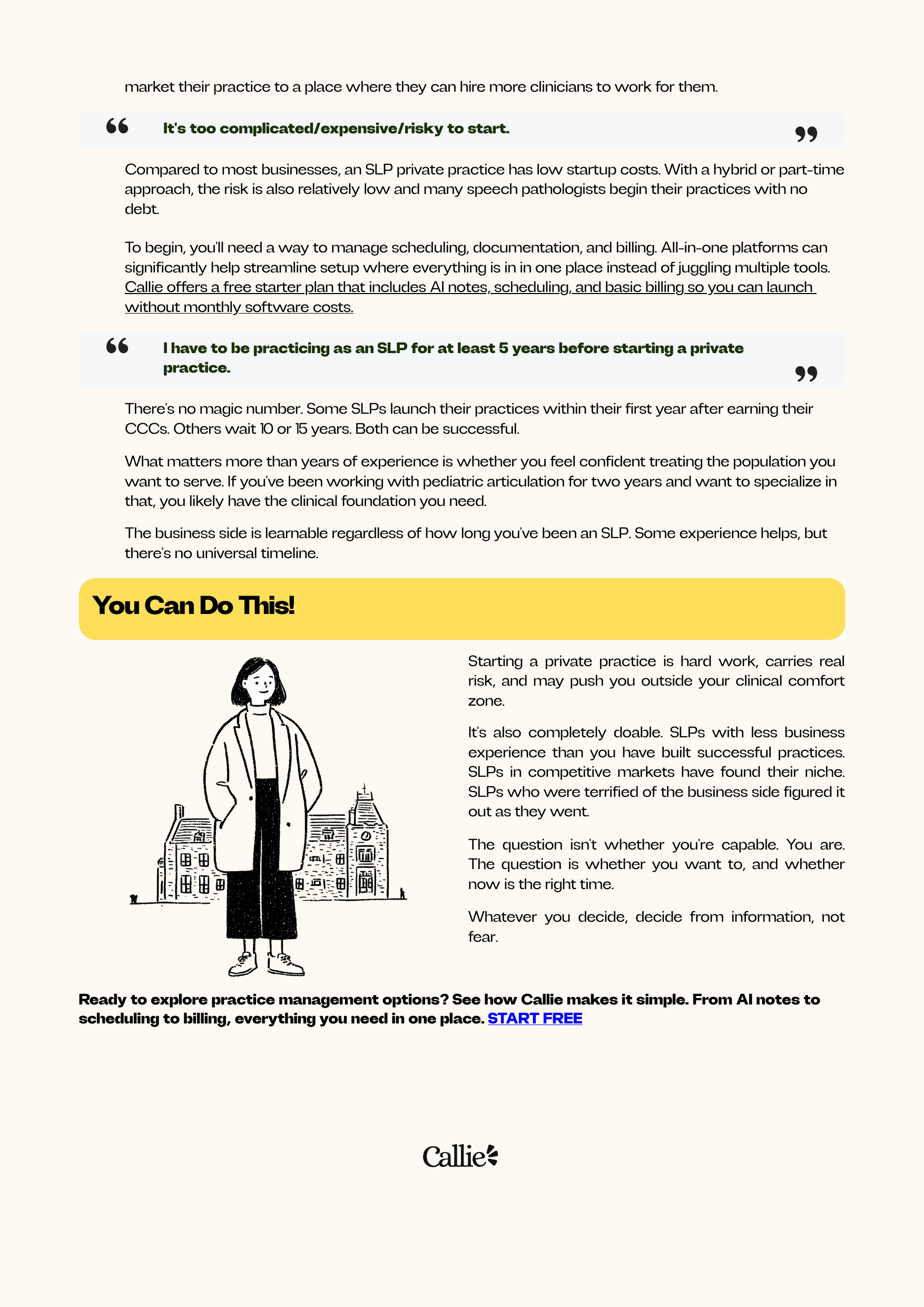 market their practice to a place where they can hire more clinicians to work for them.

“ It's too complicated/expensive/risky to start. ”

Compared to most businesses, an SLP private practice has low startup costs. With a hybrid or part-time approach, the risk is also relatively low and many speech pathologists begin their practices with no debt.

To begin, you'll need a way to manage scheduling, documentation, and billing. All-in-one platforms can significantly help streamline setup where everything is in in one place instead of juggling multiple tools. Callie offers a free starter plan that includes AI notes, scheduling, and basic billing so you can launch without monthly software costs.

“ I have to be practicing as an SLP for at least 5 years before starting a private practice. ”

There's no magic number. Some SLPs launch their practices within their first year after earning their CCCs. Others wait 10 or 15 years. Both can be successful.

What matters more than years of experience is whether you feel confident treating the population you want to serve. If you've been working with pediatric articulation for two years and want to specialize in that, you likely have the clinical foundation you need.

The business side is learnable regardless of how long you've been an SLP. Some experience helps, but there's no universal timeline.

You Can Do This!

Starting a private practice is hard work, carries real risk, and may push you outside your clinical comfort zone.

It's also completely doable. SLPs with less business experience than you have built successful practices. SLPs in competitive markets have found their niche. SLPs who were terrified of the business side figured it out as they went.

The question isn't whether you're capable. You are. The question is whether you want to, and whether now is the right time.

Whatever you decide, decide from information, not fear.

Ready to explore practice management options? See how Callie makes it simple. From AI notes to scheduling to billing, everything you need in one place. START FREE

Callie